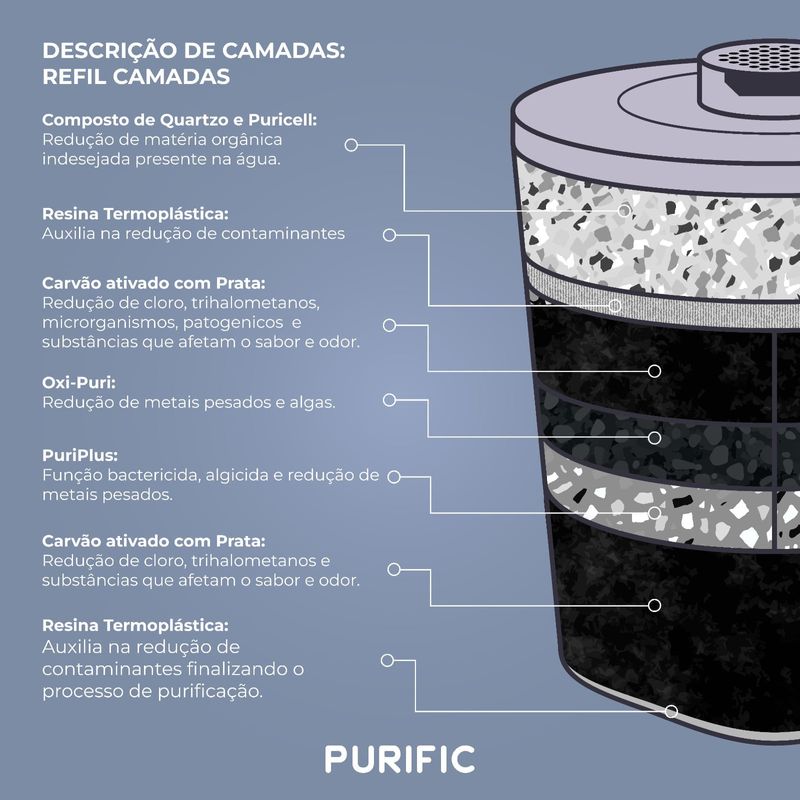 DESCRIÇÃO DE CAMADAS:
REFIL CAMADAS

Composto de Quartzo e Puricell:
Redução de matéria orgânica indesejada presente na água.

Resina Termoplástica:
Auxilia na redução de contaminantes

Carvão ativado com Prata:
Redução de cloro, trihalometanos, microrganismos, patogenicos e substâncias que afetam o sabor e odor.

Oxi-Puri:
Redução de metais pesados e algas.

PuriPlus:
Função bactericida, algicida e redução de metais pesados.

Carvão ativado com Prata:
Redução de cloro, trihalometanos e substâncias que afetam o sabor e odor.

Resina Termoplástica:
Auxilia na redução de contaminantes finalizando o processo de purificação.

PURIFIC